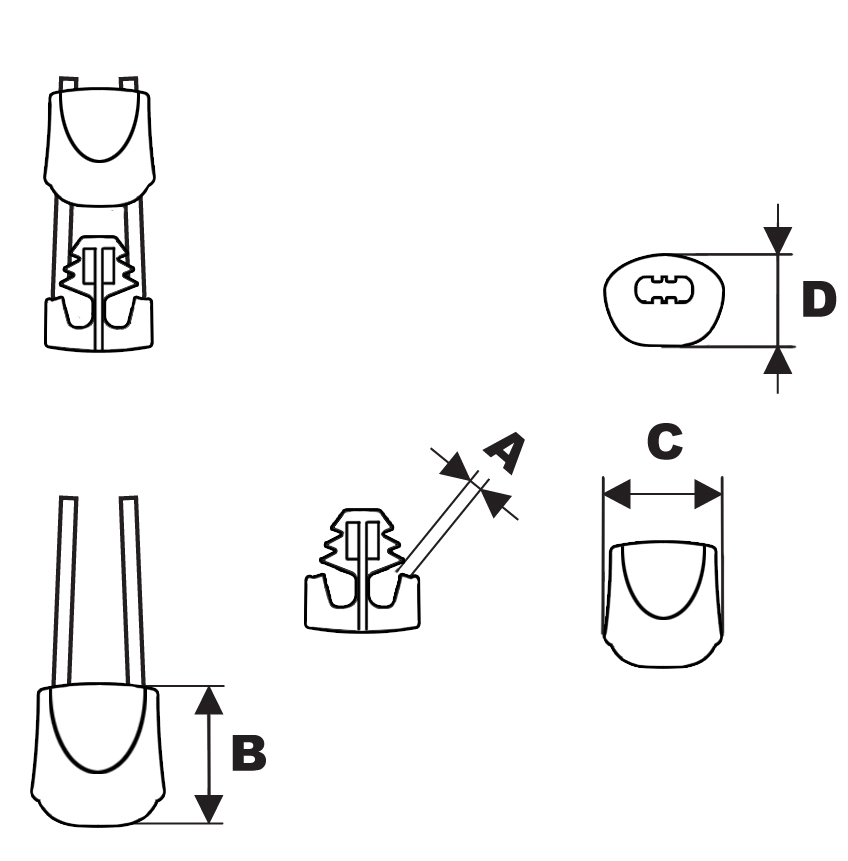 D
A
C
B